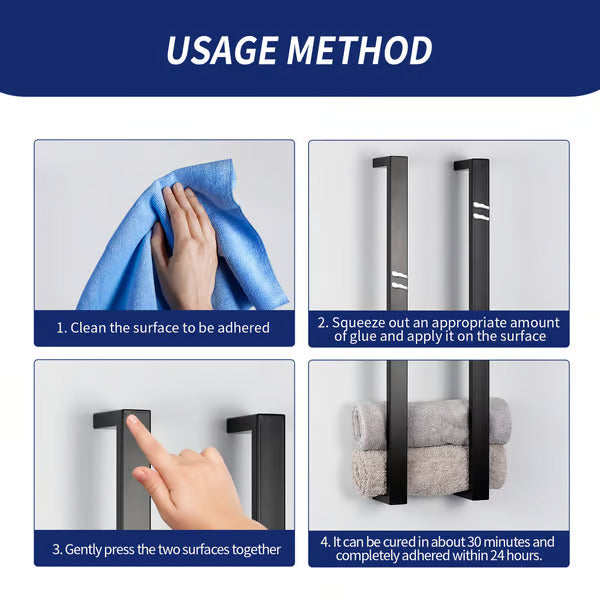 USAGE METHOD

1. Clean the surface to be adhered

2. Squeeze out an appropriate amount of glue and apply it on the surface

3. Gently press the two surfaces together

4. It can be cured in about 30 minutes and completely adhered within 24 hours.